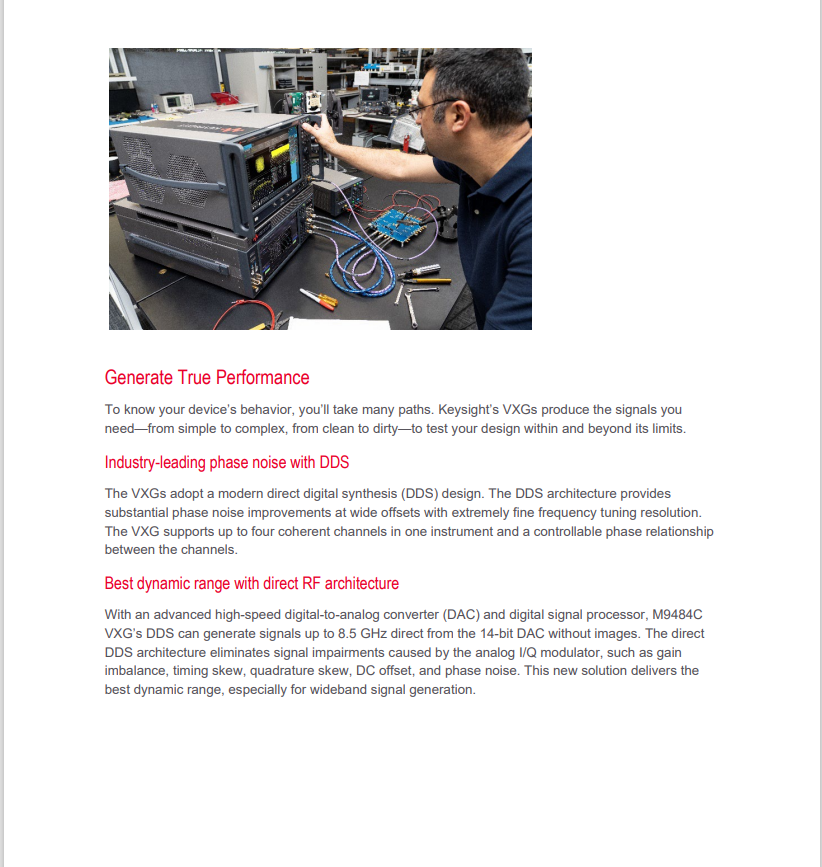 Generate True Performance

To know your device's behavior, you'll take many paths. Keysight's VXGs produce the signals you need—from simple to complex, from clean to dirty—to test your design within and beyond its limits.

Industry-leading phase noise with DDS

The VXGs adopt a modern direct digital synthesis (DDS) design. The DDS architecture provides substantial phase noise improvements at wide offsets with extremely fine frequency tuning resolution. The VXG supports up to four coherent channels in one instrument and a controllable phase relationship between the channels.

Best dynamic range with direct RF architecture

With an advanced high-speed digital-to-analog converter (DAC) and digital signal processor, M9484C VXG's DDS can generate signals up to 8.5 GHz direct from the 14-bit DAC without images. The direct DDS architecture eliminates signal impairments caused by the analog I/Q modulator, such as gain imbalance, timing skew, quadrature skew, DC offset, and phase noise. This new solution delivers the best dynamic range, especially for wideband signal generation.